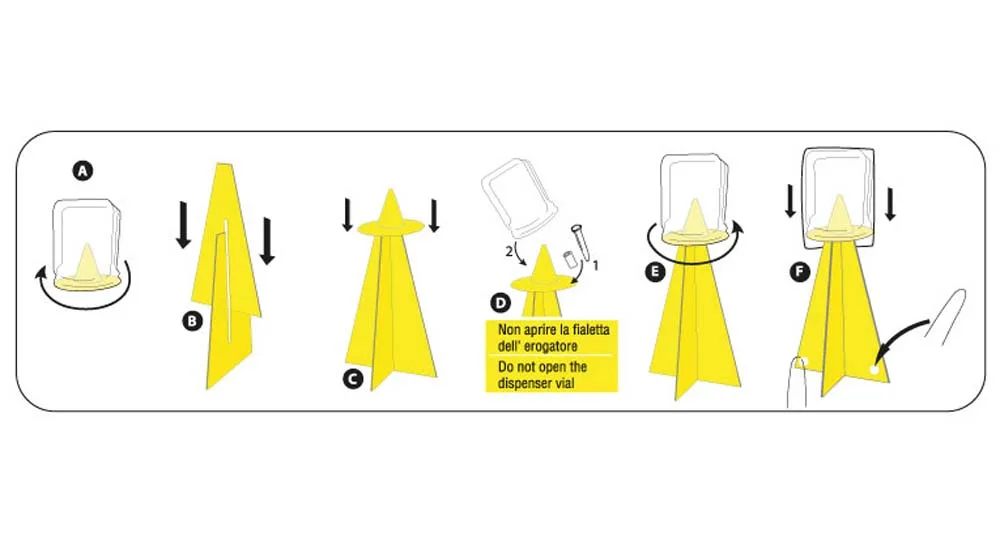 A

B

C

2

1

D

Non aprire la fialetta dell' erogatore

Do not open the dispenser vial

E

F