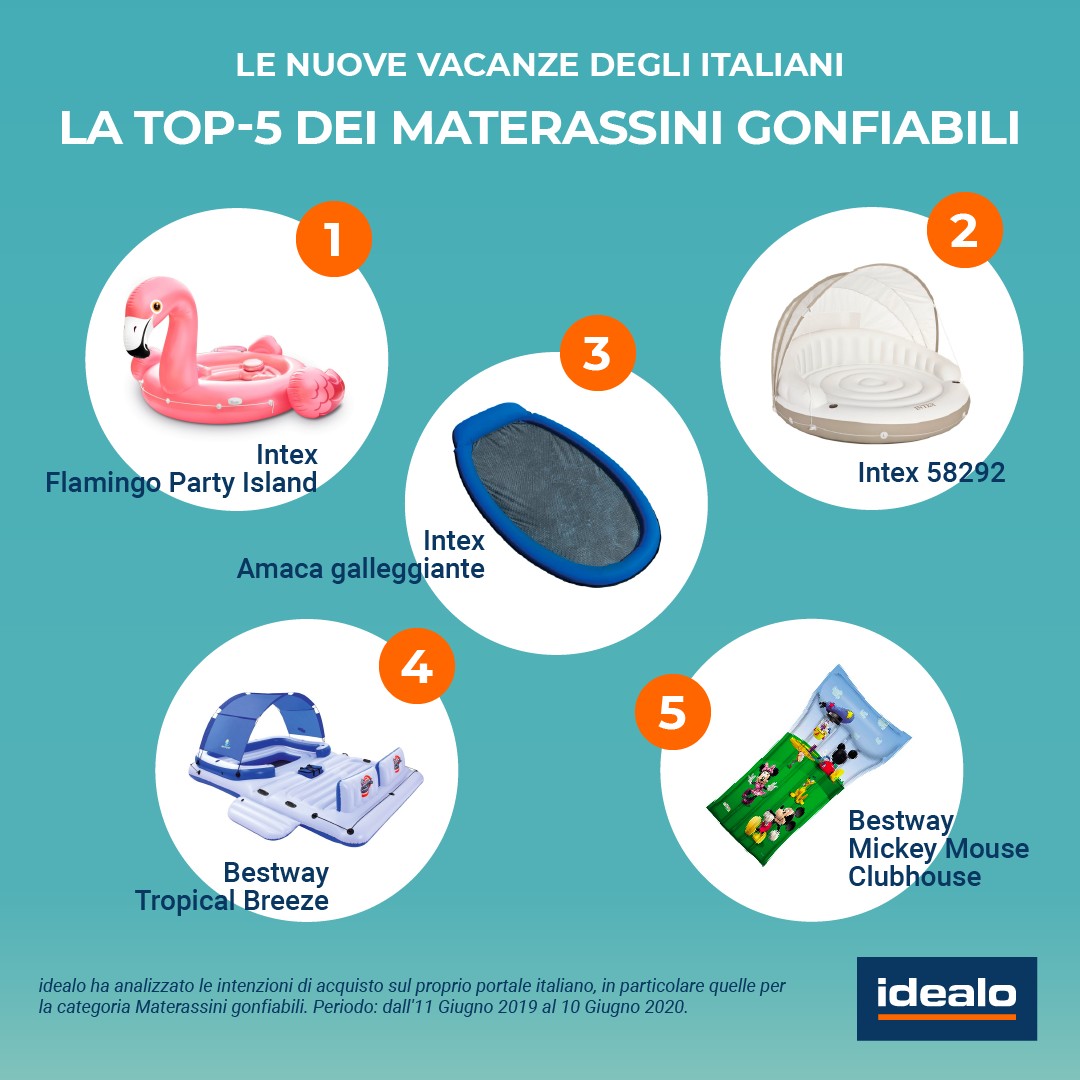 LE NUOVE VACANZE DEGLI ITALIANI

LA TOP-5 DEI MATERASSINI GONFIABILI

1

Intex
Flamingo Party Island

2

Intex 58292

3

Intex
Amaca galleggiante

4

Bestway
Tropical Breeze

5

Bestway
Mickey Mouse
Clubhouse

idealo ha analizzato le intenzioni di acquisto sul proprio portale italiano, in particolare quelle per la categoria Materassini gonfiabili. Periodo: dall'11 Giugno 2019 al 10 Giugno 2020.

idealo